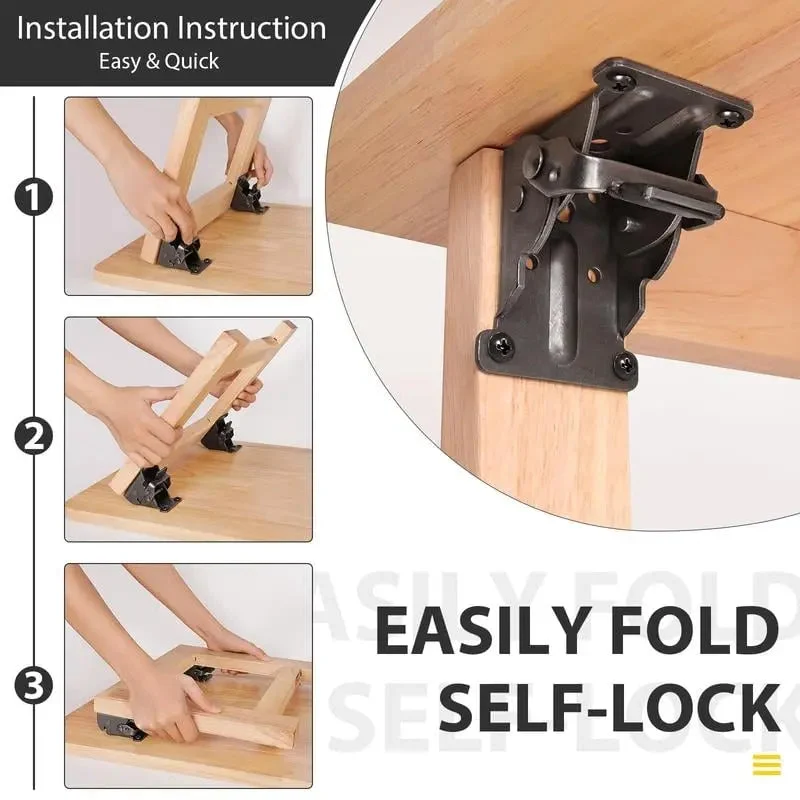 Installation Instruction
Easy & Quick

1

2

3

EASILY FOLD
SELF-LOCK